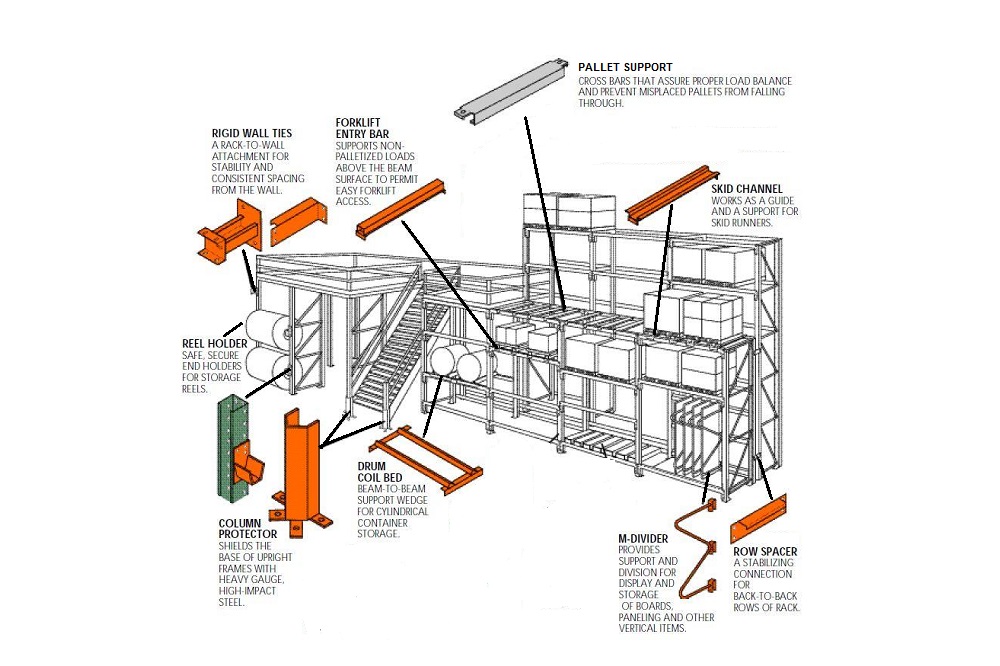 PALLET SUPPORT
CROSS BARS THAT ASSURE PROPER LOAD BALANCE AND PREVENT MISPLACED PALLETS FROM FALLING THROUGH.

RIGID WALL TIES
A RACK-TO-WALL ATTACHMENT FOR STABILITY AND CONSISTENT SPACING FROM THE WALL.

FORKLIFT ENTRY BAR
SUPPORTS NON-PALLETIZED LOADS ABOVE THE BEAM SURFACE TO PERMIT EASY FORKLIFT ACCESS.

SKID CHANNEL
WORKS AS A GUIDE AND A SUPPORT FOR SKID RUNNERS.

REEL HOLDER
SAFE, SECURE END HOLDERS FOR STORAGE REELS.

DRUM COIL BED
BEAM-TO-BEAM SUPPORT WEDGE FOR CYLINDRICAL CONTAINER STORAGE.

COLUMN PROTECTOR
SHIELDS THE BASE OF UPRIGHT FRAMES WITH HEAVY GAUGE, HIGH-IMPACT STEEL.

M-DIVIDER
PROVIDES SUPPORT AND DIVISION FOR DISPLAY AND STORAGE OF BOARDS, PANELING AND OTHER VERTICAL ITEMS.

ROW SPACER
A STABILIZING CONNECTION FOR BACK-TO-BACK ROWS OF RACK.